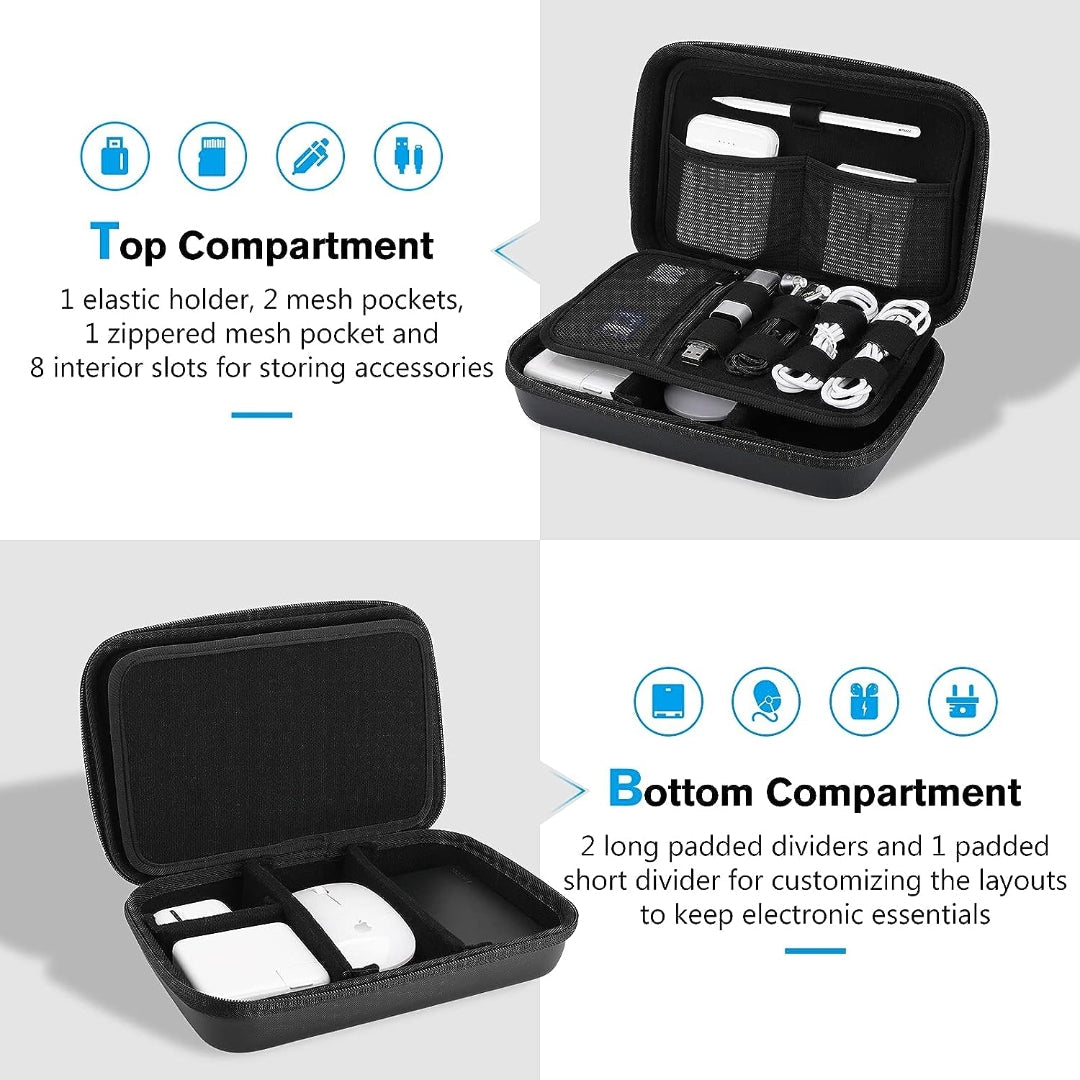 Top Compartment

1 elastic holder, 2 mesh pockets, 1 zippered mesh pocket and 8 interior slots for storing accessories

Bottom Compartment

2 long padded dividers and 1 padded short divider for customizing the layouts to keep electronic essentials