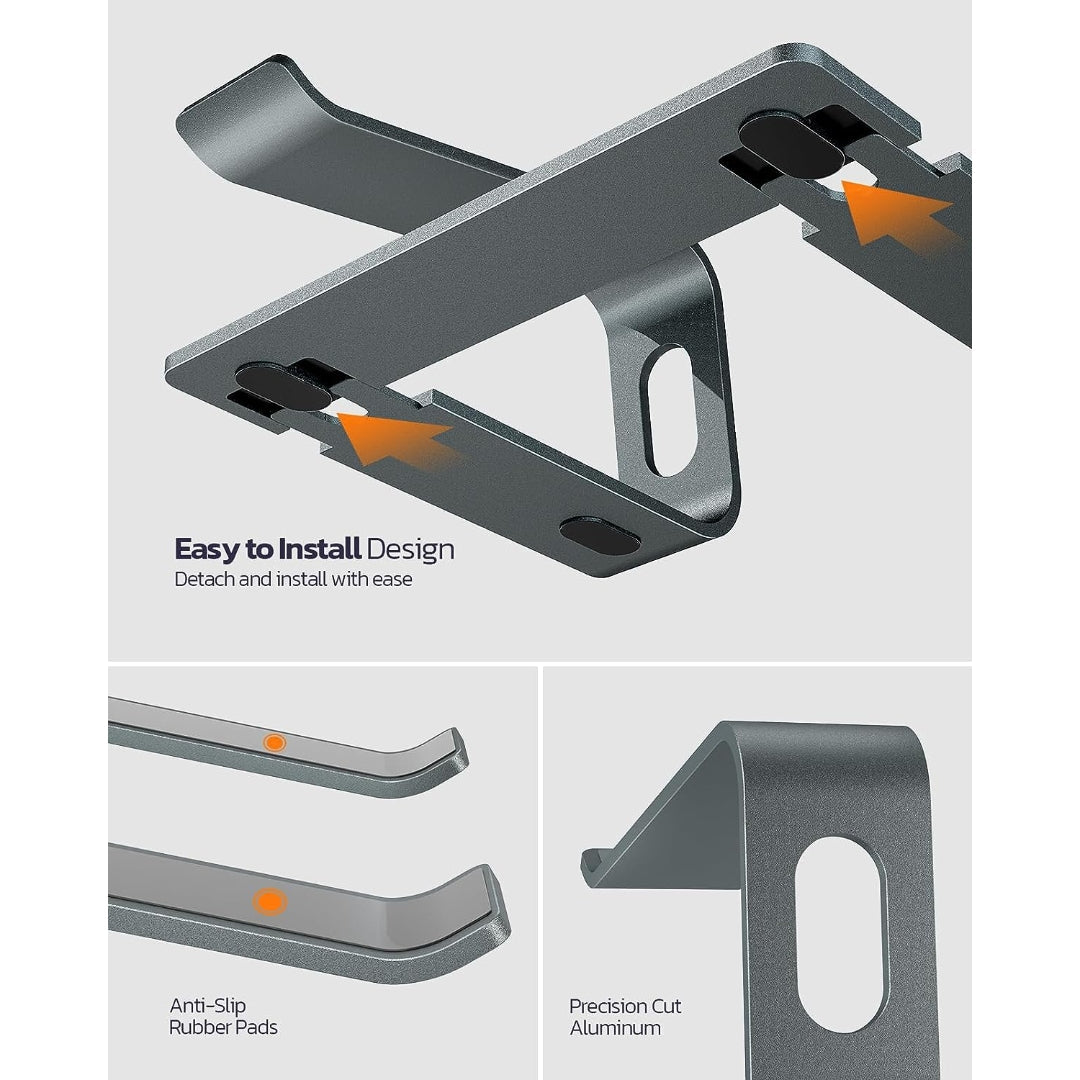 Easy to Install Design
Detach and install with ease

Anti-Slip
Rubber Pads

Precision Cut
Aluminum