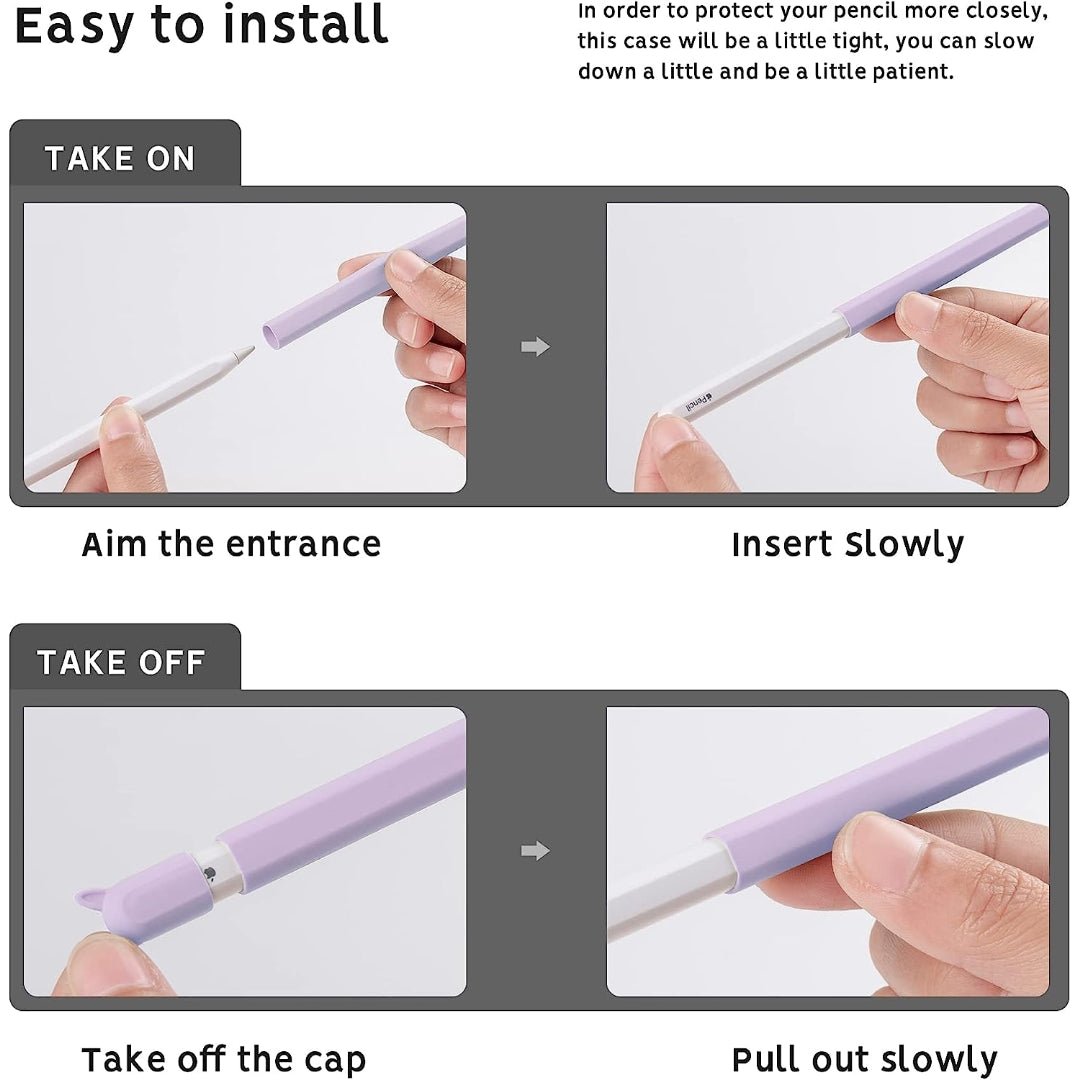 Easy to install

In order to protect your pencil more closely, this case will be a little tight, you can slow down a little and be a little patient.

TAKE ON

Pencil

Aim the entrance

Insert Slowly

TAKE OFF

Take off the cap

Pull out slowly